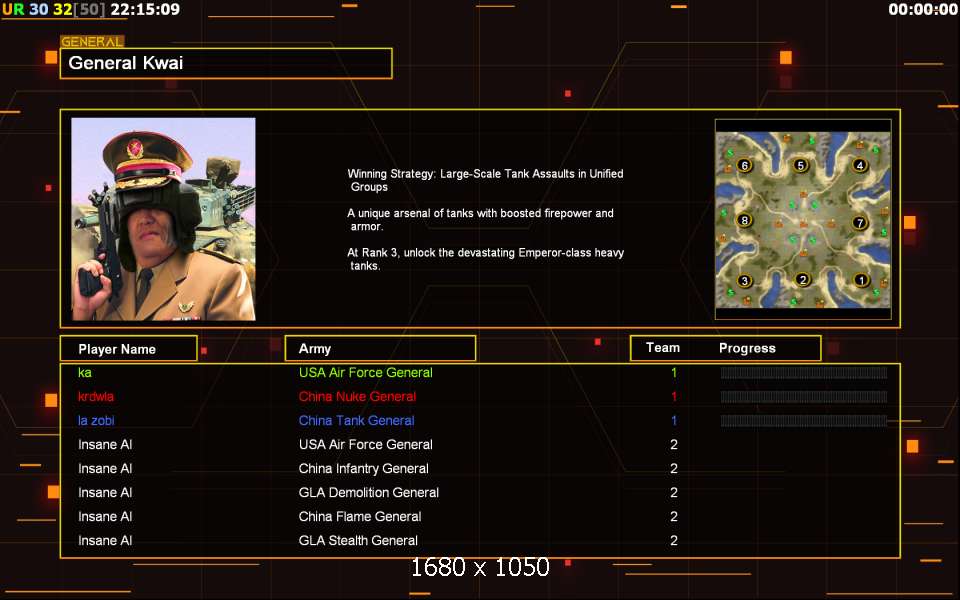 UR 30 32[50] 22:15:09

00:00:00

GENERAL
General Kwai

Winning Strategy: Large-Scale Tank Assaults in Unified Groups

A unique arsenal of tanks with boosted firepower and armor.

At Rank 3, unlock the devastating Emperor-class heavy tanks.

6 5 4
8 7
3 2 1

| Player Name | Army | Team | Progress |
|---|---|---|---|
| ka | USA Air Force General | 1 | |
| krdwla | China Nuke General | 1 | |
| la zobi | China Tank General | 1 | |
| Insane AI | USA Air Force General | 2 | |
| Insane AI | China Infantry General | 2 | |
| Insane AI | GLA Demolition General | 2 | |
| Insane AI | China Flame General | 2 | |
| Insane AI | GLA Stealth General | 2 | |

1680 x 1050