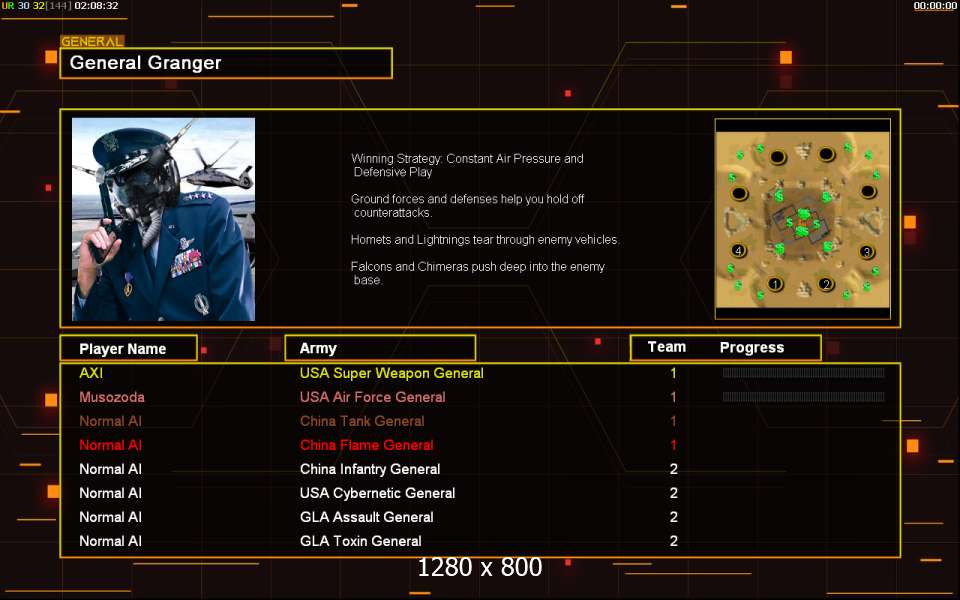 UR 30 32[144] 02:08:32

00:00:00

GENERAL
General Granger

Winning Strategy: Constant Air Pressure and Defensive Play

Ground forces and defenses help you hold off counterattacks.

Hornets and Lightnings tear through enemy vehicles.

Falcons and Chimeras push deep into the enemy base.

4 3 1 2

| Player Name | Army | Team | Progress |
|---|---|---|---|
| AXI | USA Super Weapon General | 1 | |
| Musozoda | USA Air Force General | 1 | |
| Normal AI | China Tank General | 1 | |
| Normal AI | China Flame General | 1 | |
| Normal AI | China Infantry General | 2 | |
| Normal AI | USA Cybernetic General | 2 | |
| Normal AI | GLA Assault General | 2 | |
| Normal AI | GLA Toxin General | 2 | |

1280 x 800