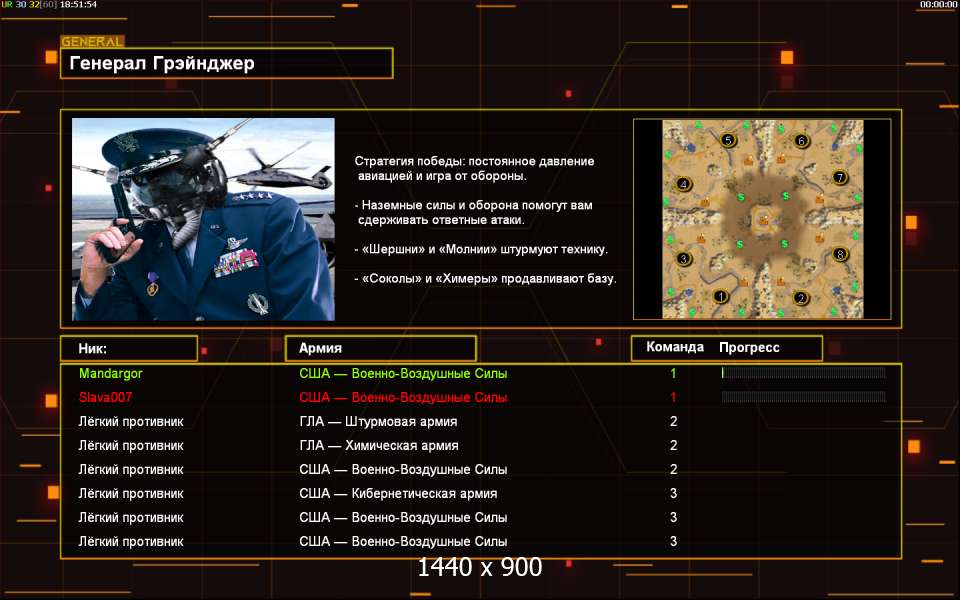 UR 30 32[60] 18:51:54

00:00:00

GENERAL

Генерал Грэйнджер

Стратегия победы: постоянное давление авиацией и игра от обороны.

- Наземные силы и оборона помогут вам сдерживать ответные атаки.

- «Шершни» и «Молнии» штурмуют технику.

- «Соколы» и «Химеры» продавливают базу.

5 6 4 7 3 8 1 2

| Ник: | Армия | Команда | Прогресс |
|---|---|---|---|
| Mandargor | США — Военно-Воздушные Силы | 1 | |
| Slava007 | США — Военно-Воздушные Силы | 1 | |
| Лёгкий противник | ГЛА — Штурмовая армия | 2 | |
| Лёгкий противник | ГЛА — Химическая армия | 2 | |
| Лёгкий противник | США — Военно-Воздушные Силы | 2 | |
| Лёгкий противник | США — Кибернетическая армия | 3 | |
| Лёгкий противник | США — Военно-Воздушные Силы | 3 | |
| Лёгкий противник | США — Военно-Воздушные Силы | 3 | |

1440 x 900